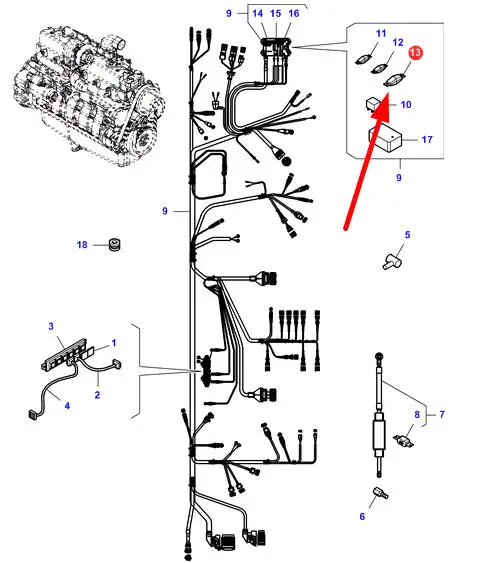 9
14
15
16
11
12
13
10
17
9
9
18
5
3
1
2
4
8
7
6