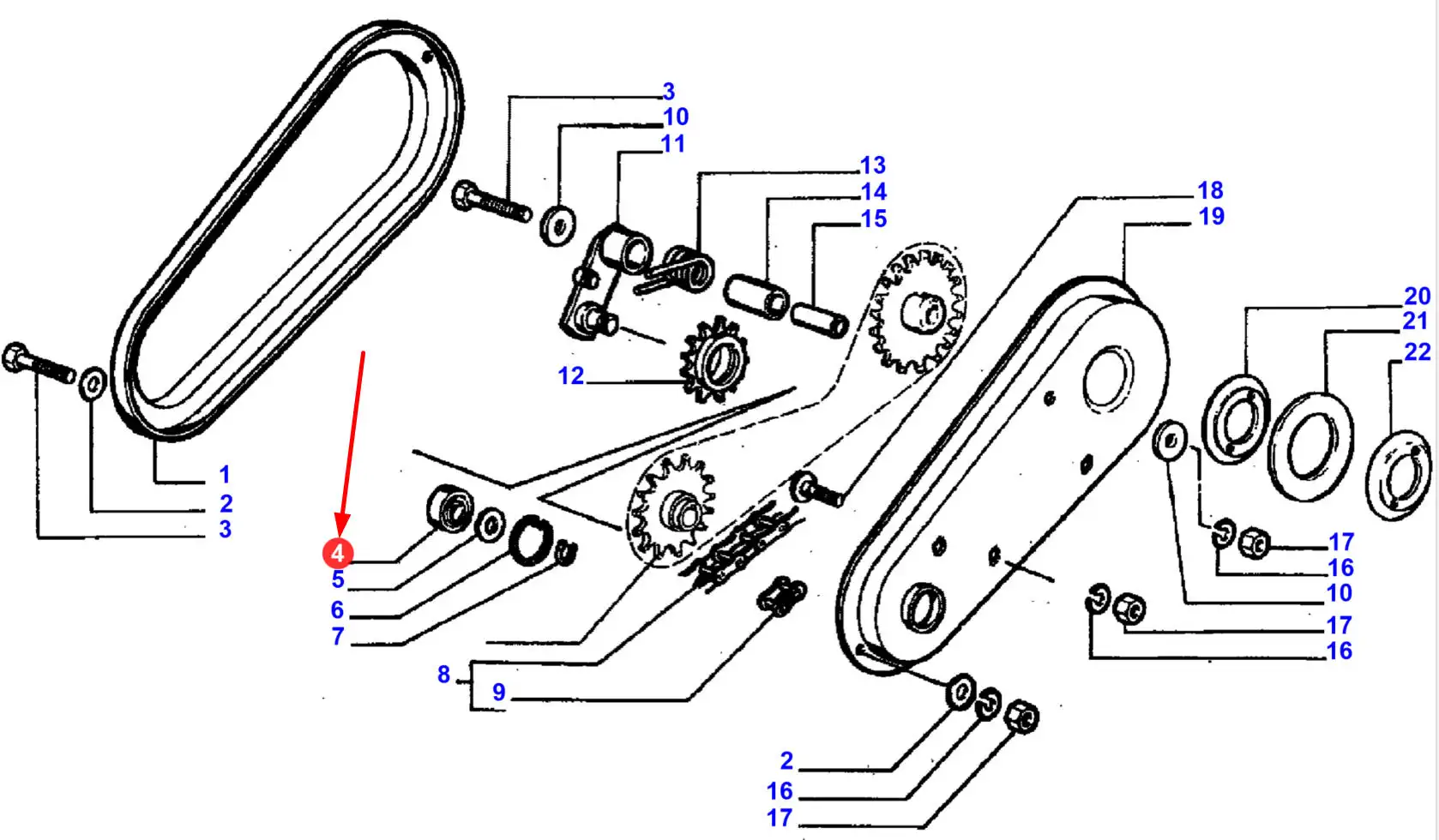 3
10
11
13
14
15
18
19
20
21
22
12
1
2
3
4
5
6
7
8
9
17
16
10
17
16
2
16
17