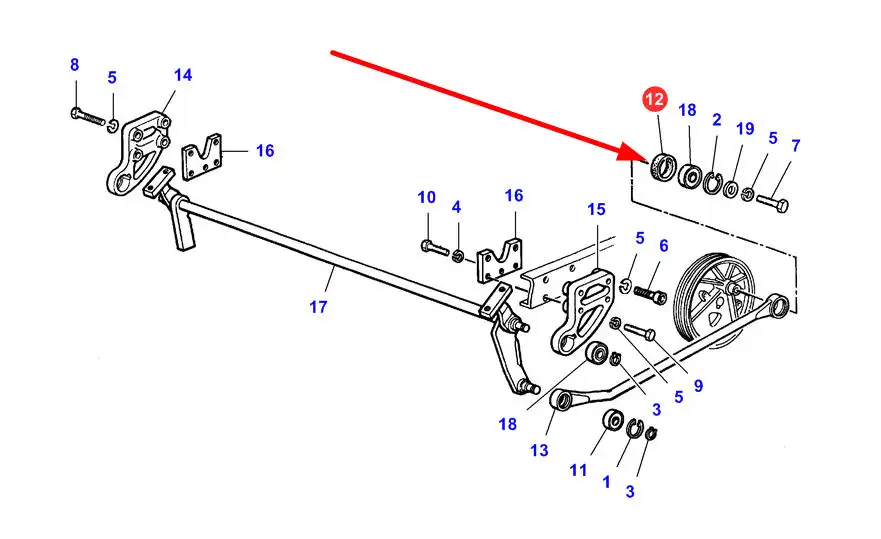 8
5
14
16
12
18
2
19
5
7
10
4
16
15
5
6
17
9
5
3
18
13
11
1
3