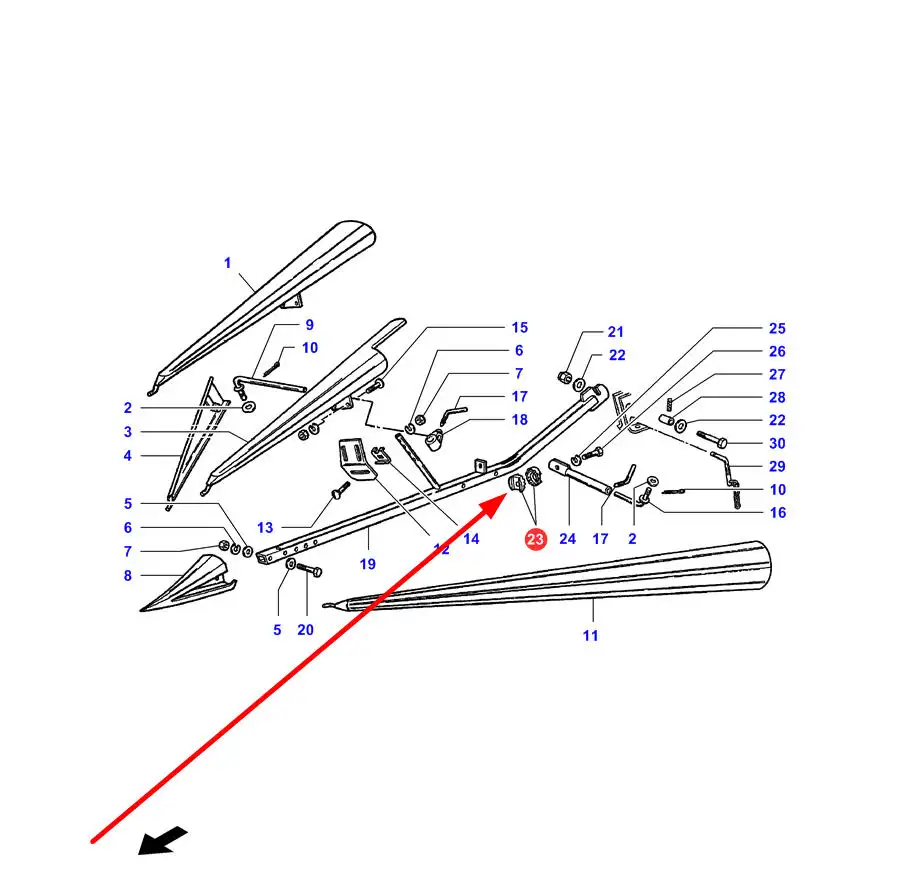 1
9
10
2
3
4
5
6
7
8
15
6
7
17
18
21
22
25
26
27
28
22
30
29
10
16
13
12
14
19
23
24
17
2
5
20
11