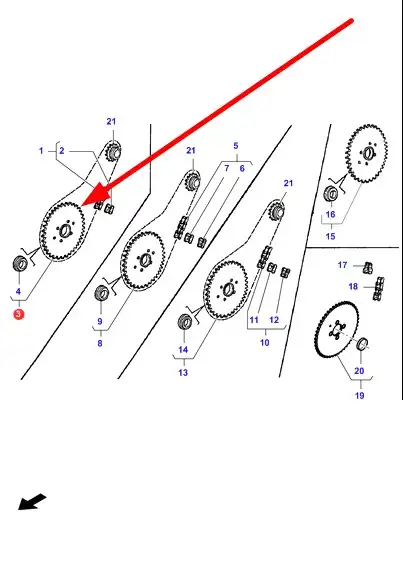 21
1 2
4
3
21
5
7 6
9
8
21
11 12
10
14
13
16
15
17
18
20
19