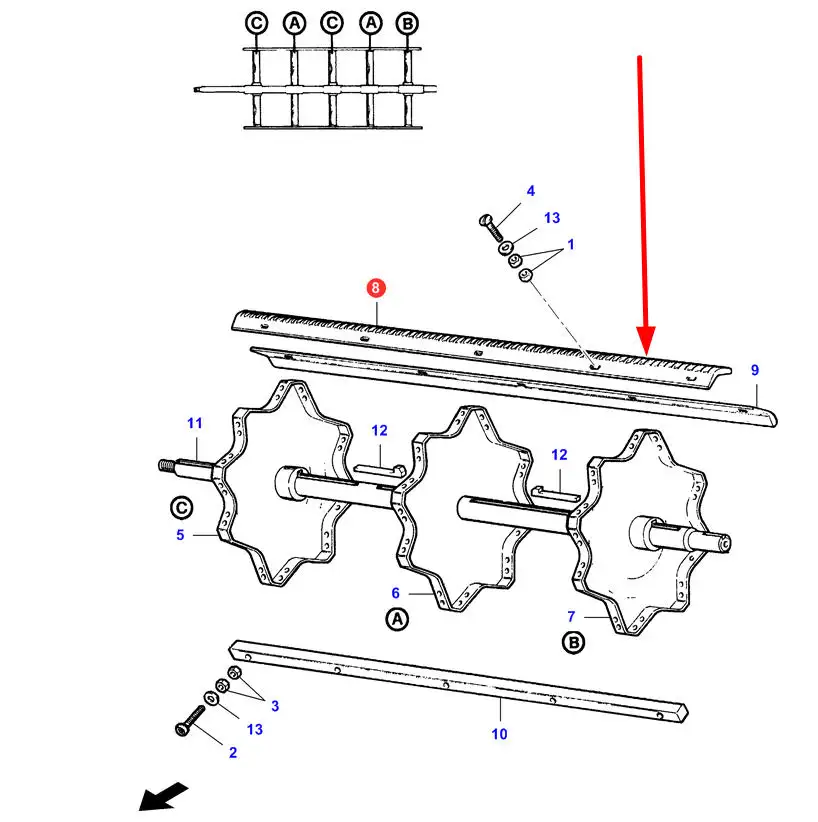 C A C A B

4
13
1
8
9
11
12
12
C
5
6
A
7
B
3
13
2
10