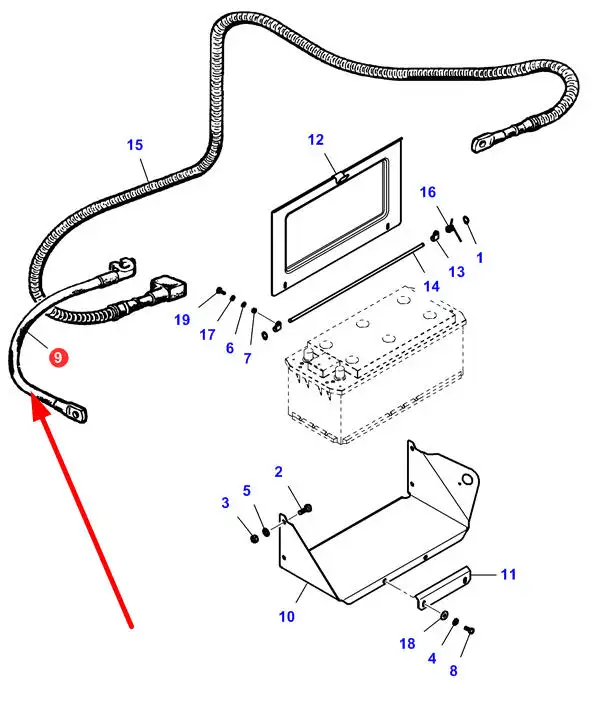 15
12
16
1
13
14
19
17
6
7
9
2
5
3
11
10
18
4
8