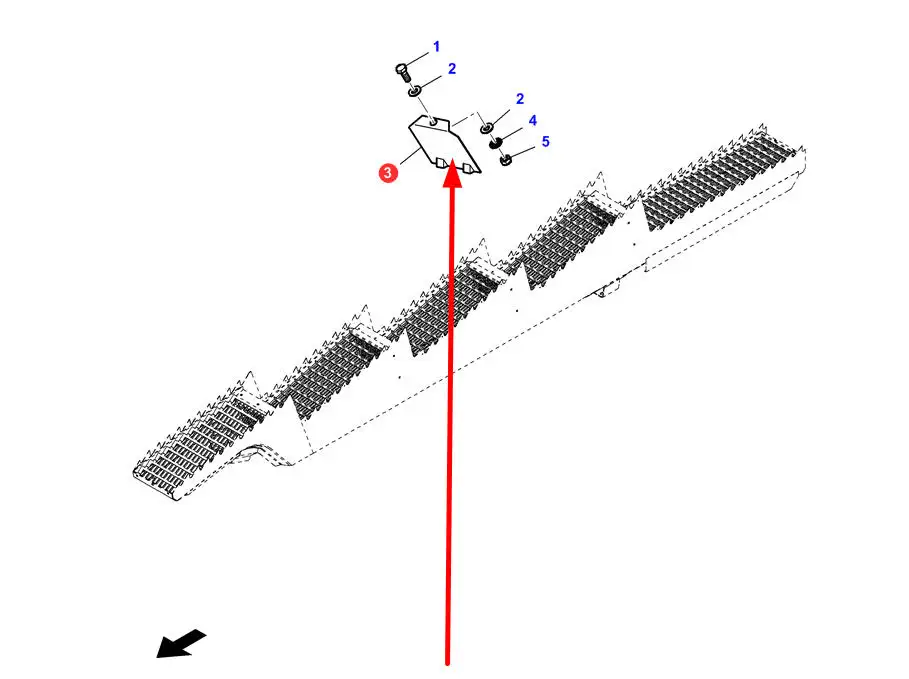 1
2
2
4
5
3