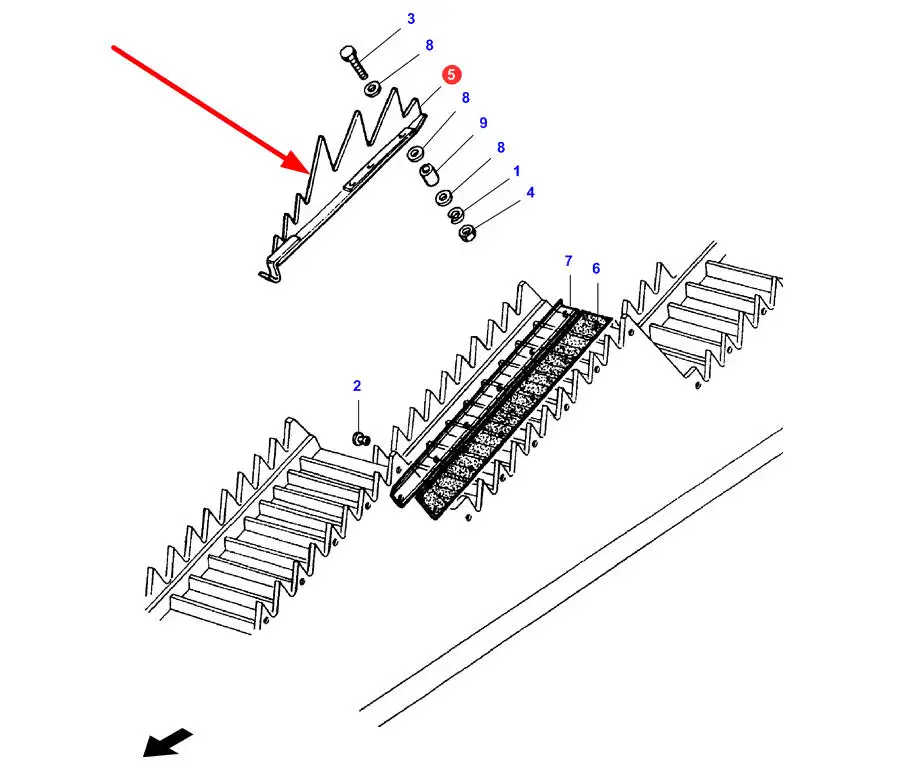 3
8
5
8
9
8
1
4
7
6
2