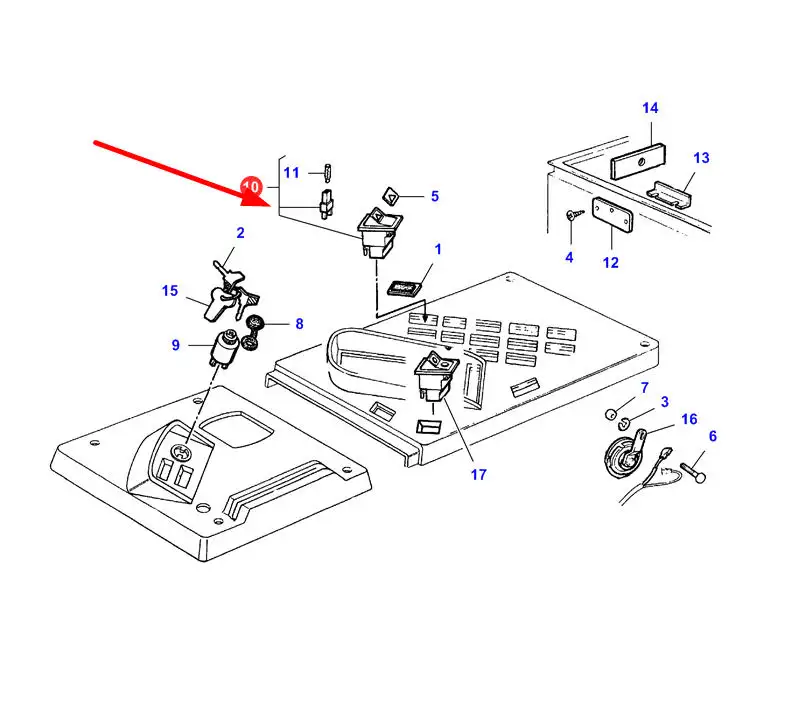 14
13
11
10
5
4
12
2
1
15
8
9
7
3
16
6
17