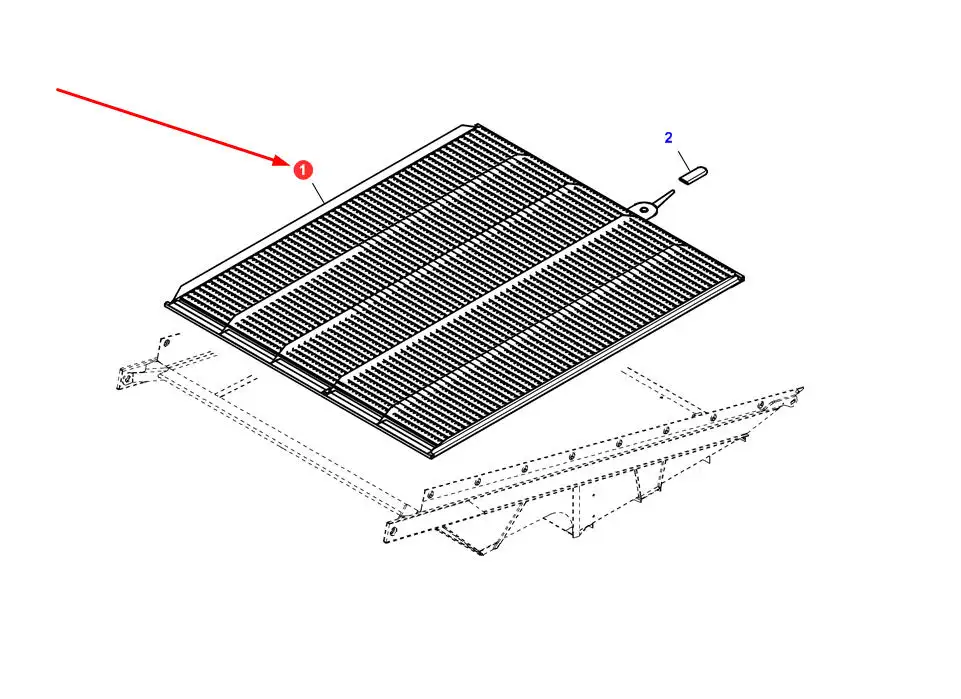 1
2