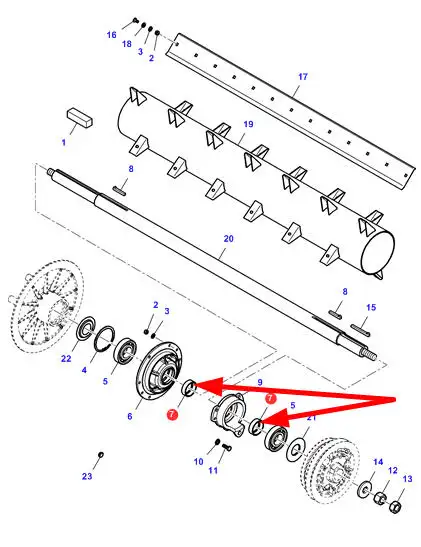 16
18
3
2
17
1
19
8
20
8
15
2
3
22
4
5
6
7
9
7
5
21
10
11
23
14
12
13