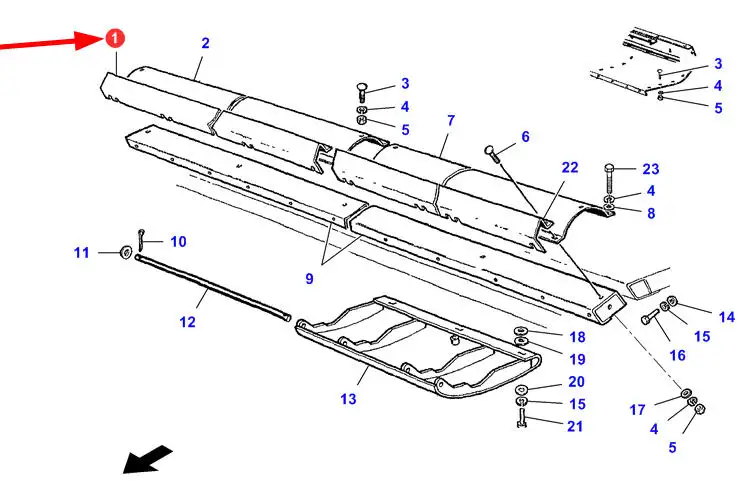 1
2
3
4
5
3
4
5
7
6
22
23
4
8
11
10
9
12
14
15
16
18
19
13
20
15
21
17
4
5