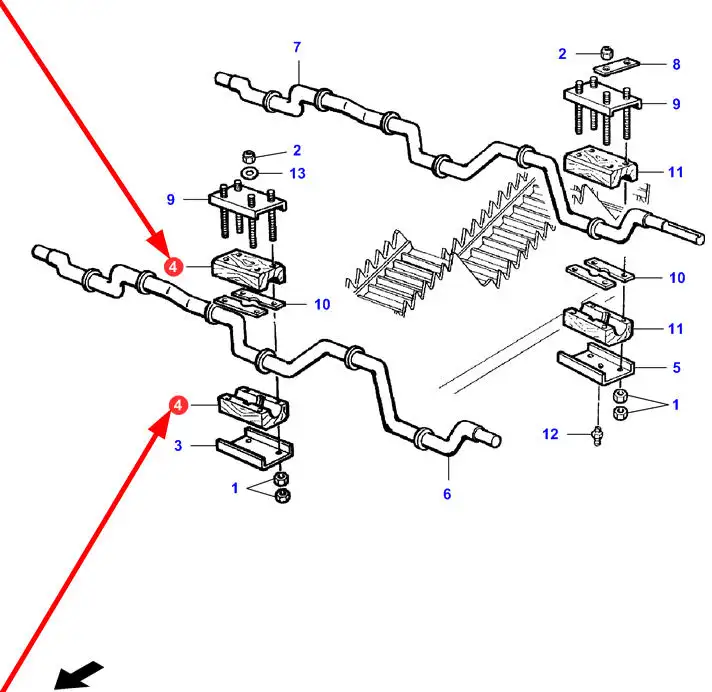 7
2
8
9
2
13
11
9
4
10
10
11
5
4
1
3
12
1
6