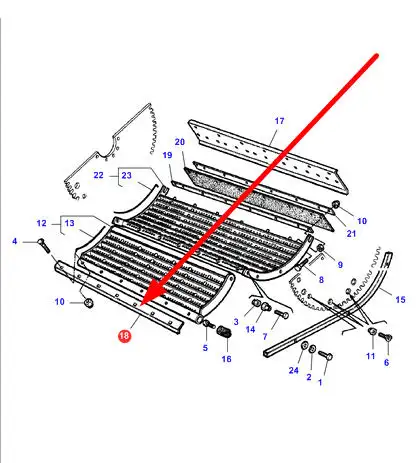 17
20
19
22
23
10
21
12
13
4
9
8
15
10
3
14
7
18
5
16
11
6
24
2
1