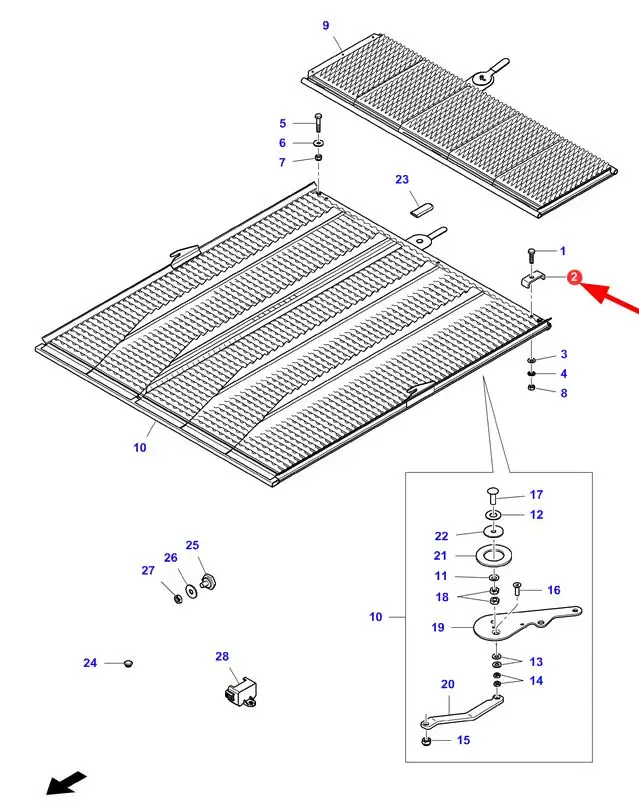 9
5
6
7
23
1
2
3
4
8
10
17
12
22
21
11
18
16
10
19
13
14
20
15
25
26
27
24
28