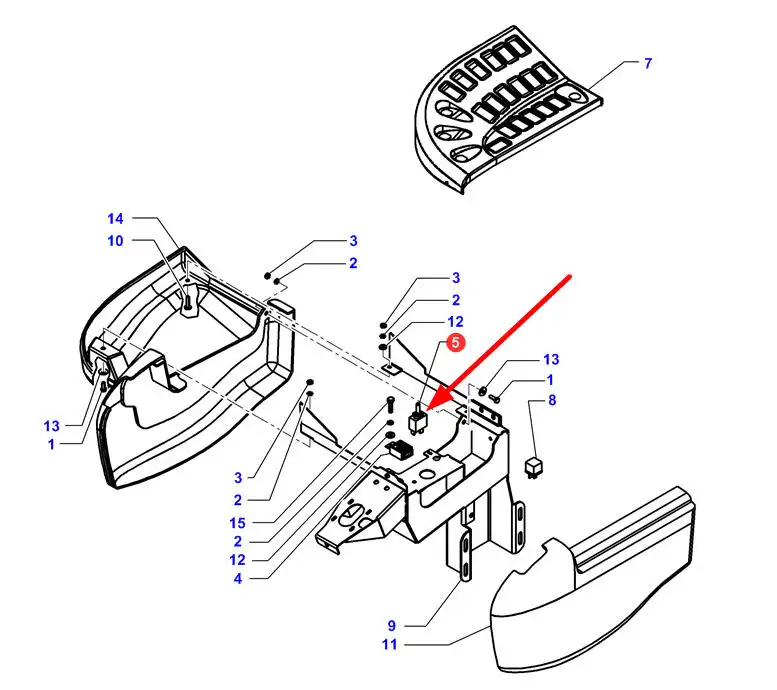 7
14
10
3
2
3
2
12
5
13
1
8
13
1
3
2
15
2
12
4
9
11