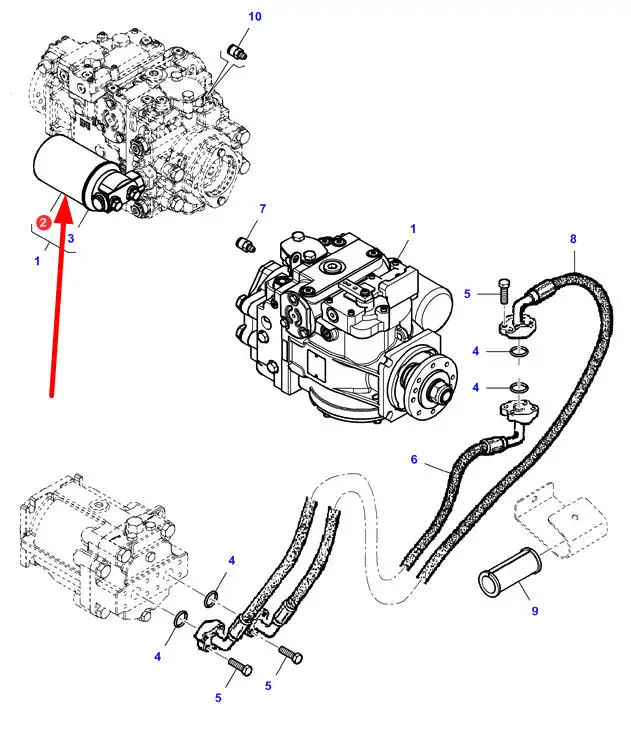 10
2
3
1
7
1
8
5
4
4
6
9
4
4
5
5