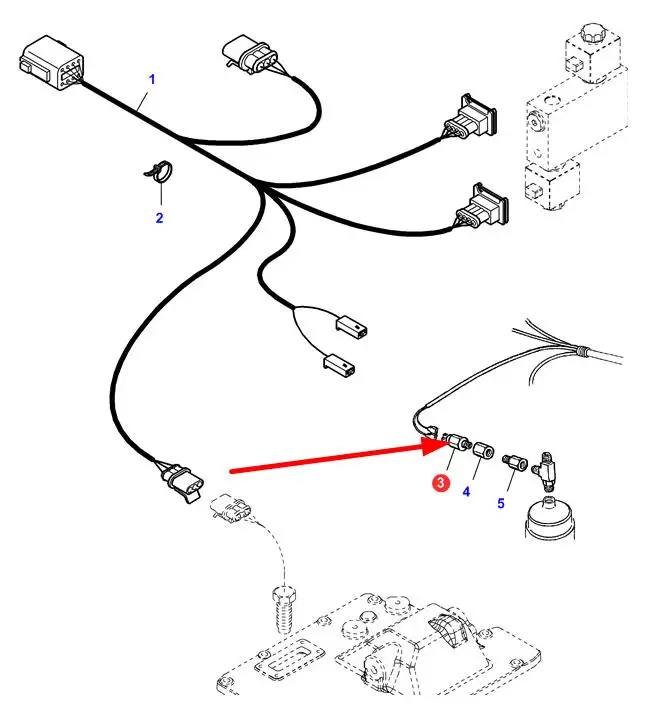 1
2
3
4
5