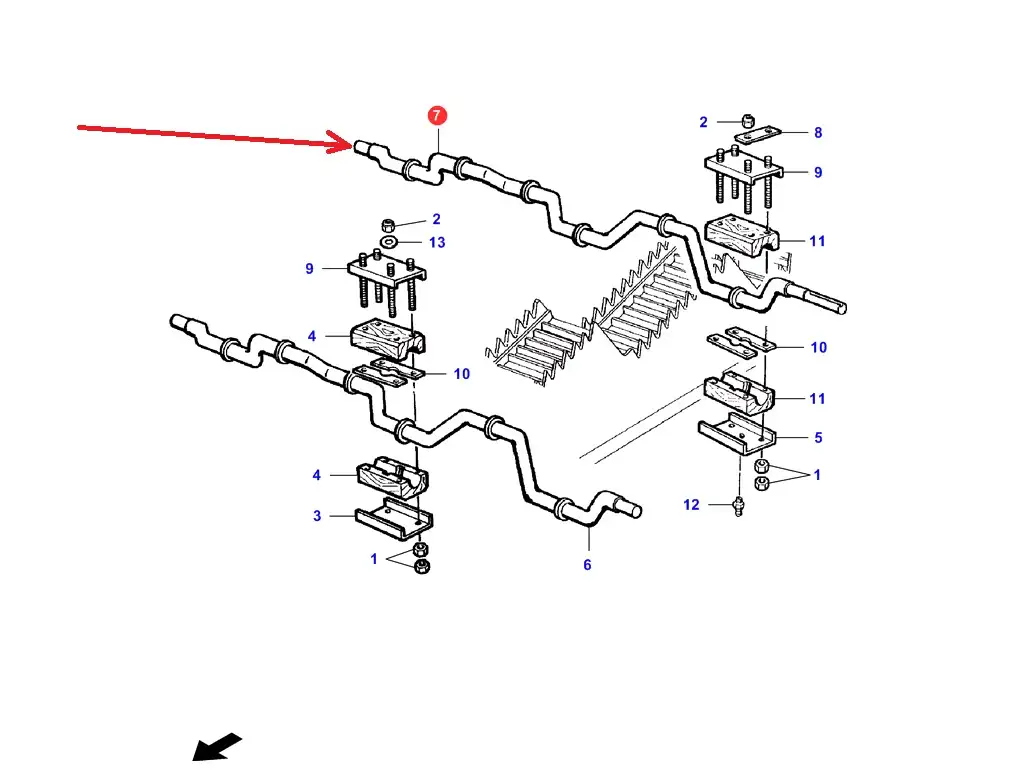 7
2
8
9
11
2
13
9
4
10
10
11
5
1
12
4
3
1
6