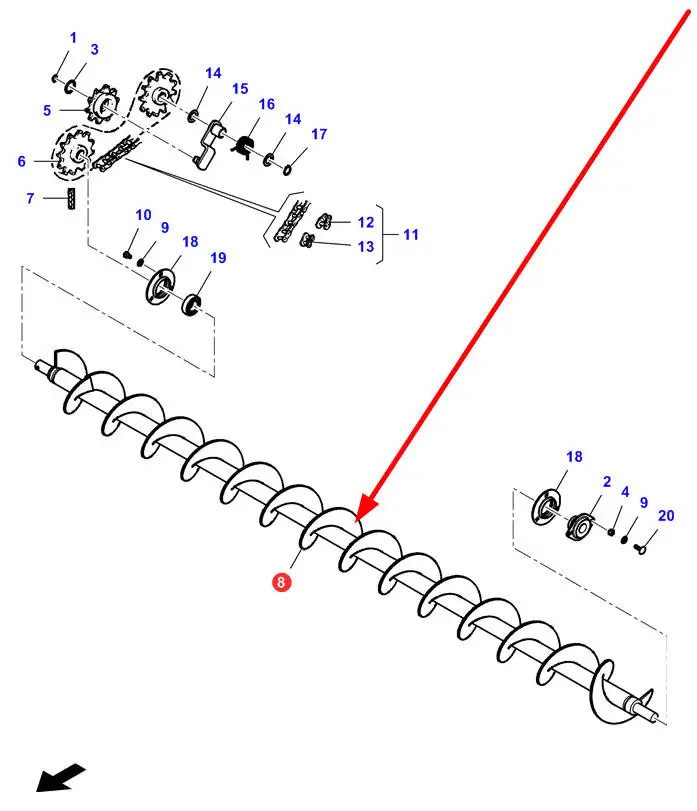 1
3
5
14
15
16
14
17
6
7
10
9
18
19
12
13
11
18
2
4
9
20
8