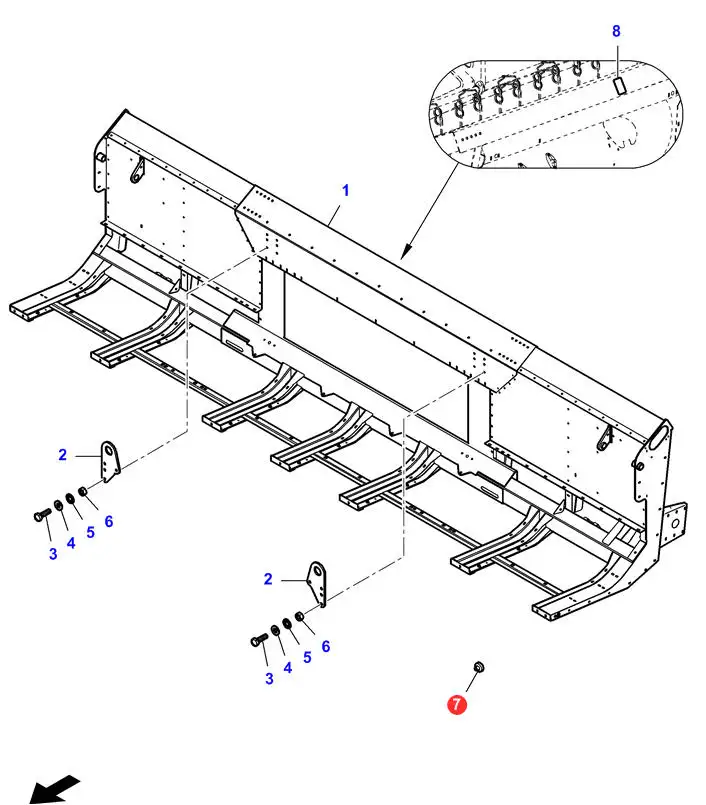 8
1
2
3
4
5
6
2
3
4
5
6
7