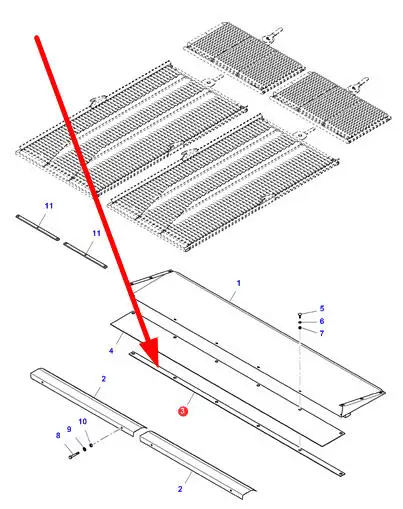 11
11
1
5
6
7
4
2
3
8
9
10
2