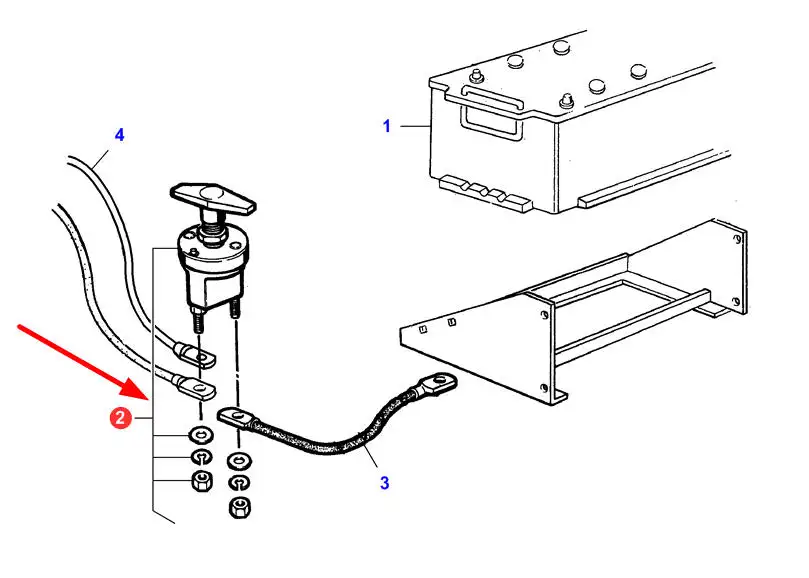 4
1
2
3