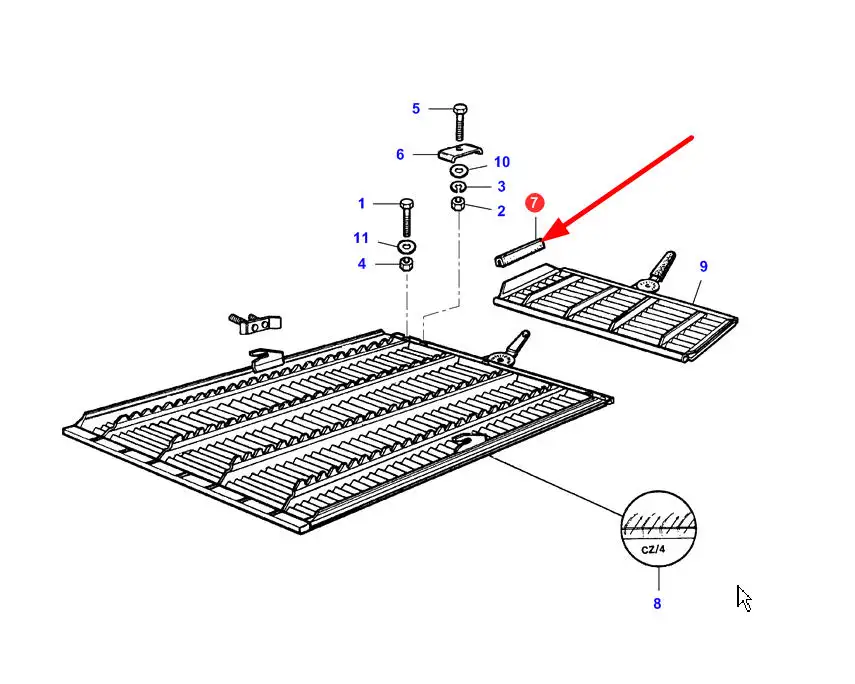 5
6
10
3
1
2
7
11
4
9
CZ/4
8