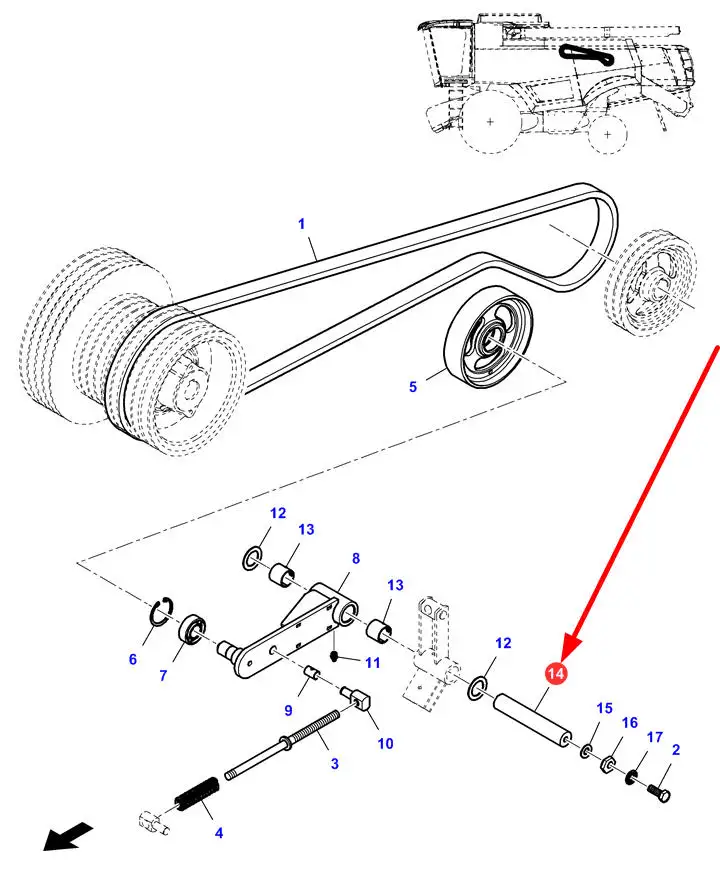 1
5
12
13
8
13
6
7
11
12
14
9
10
15
16
17
2
3
4