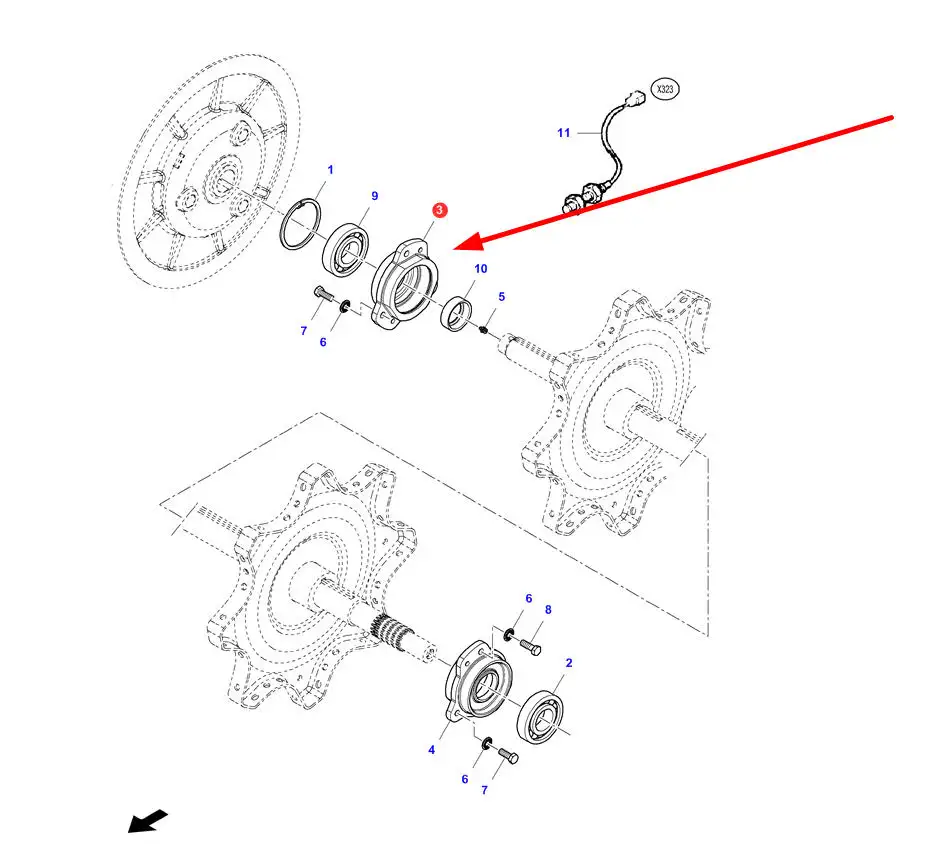 X323
11
1
9
3
10
5
7
6
6
8
2
4
6
7