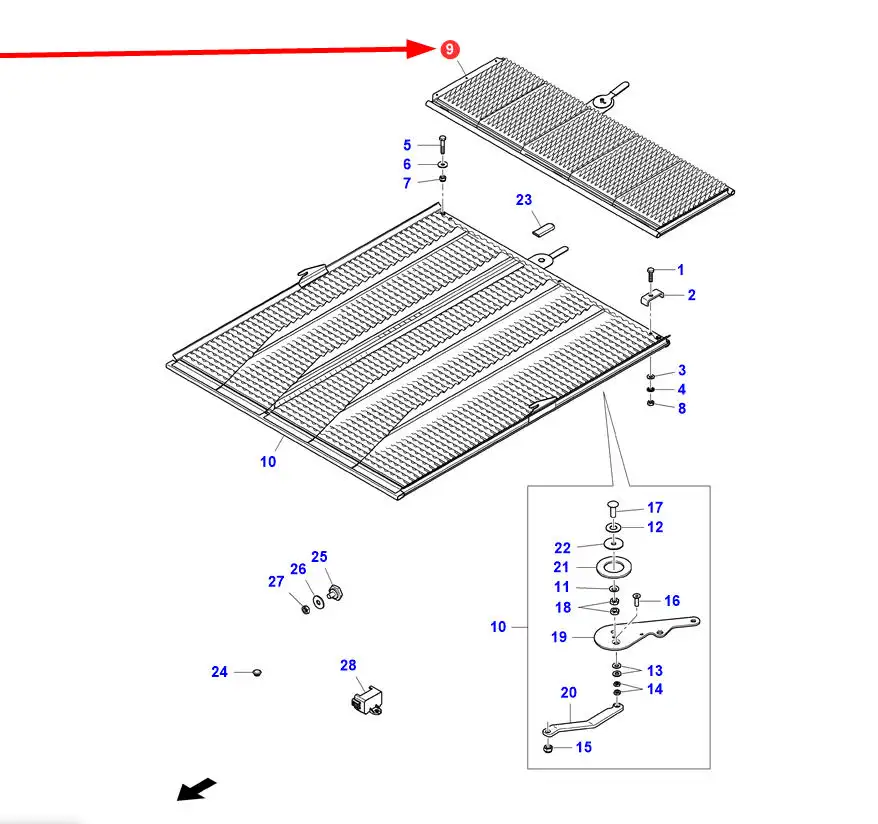 9
5
6
7
23
1
2
3
4
8
10
17
12
22
21
11
16
18
10
19
13
14
20
15
25
26
27
24
28