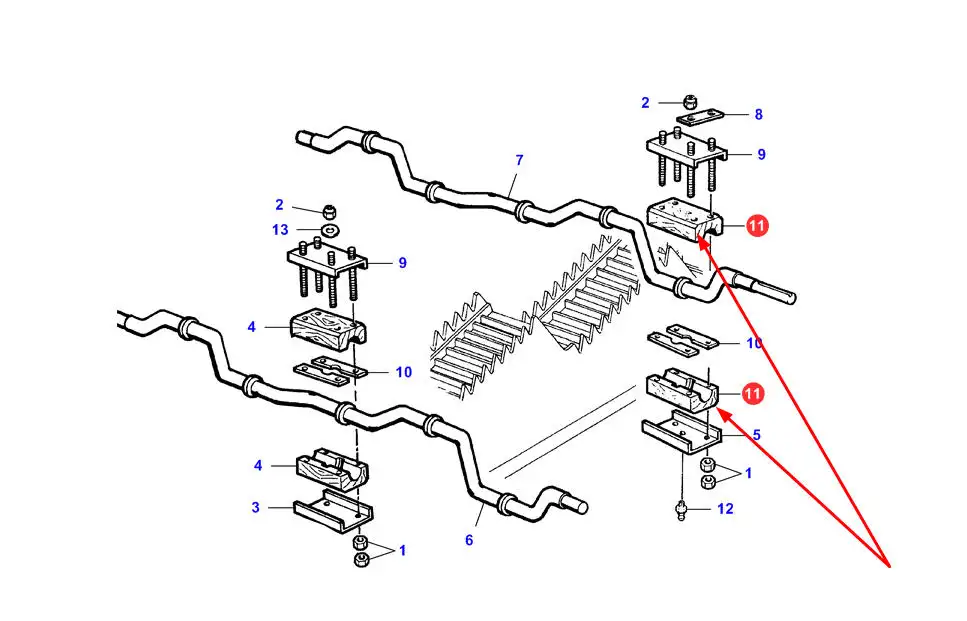 2
8
9
7
11
2
13
9
4
10
10
11
5
4
1
3
12
6
1