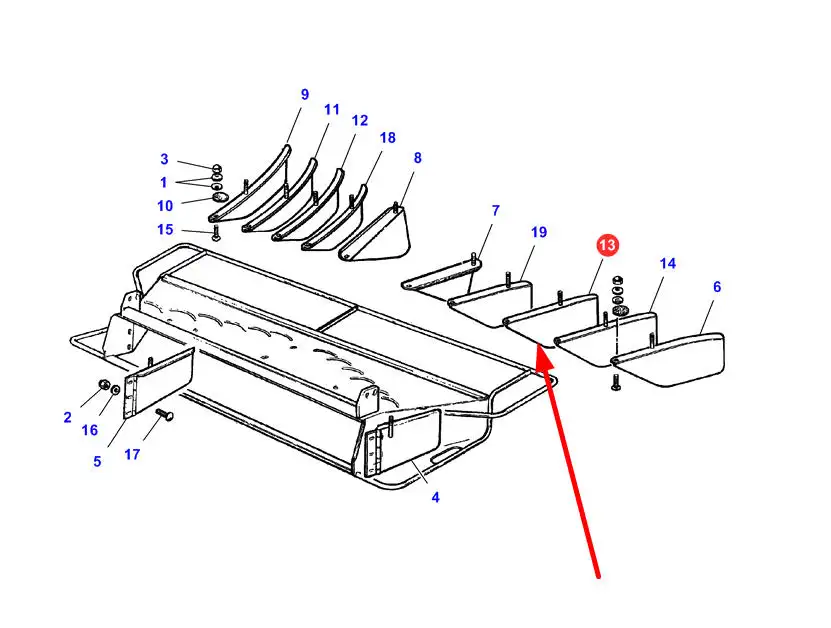 9
11
12
18
8
3
1
10
15
7
19
13
14
6
2
16
5
17
4