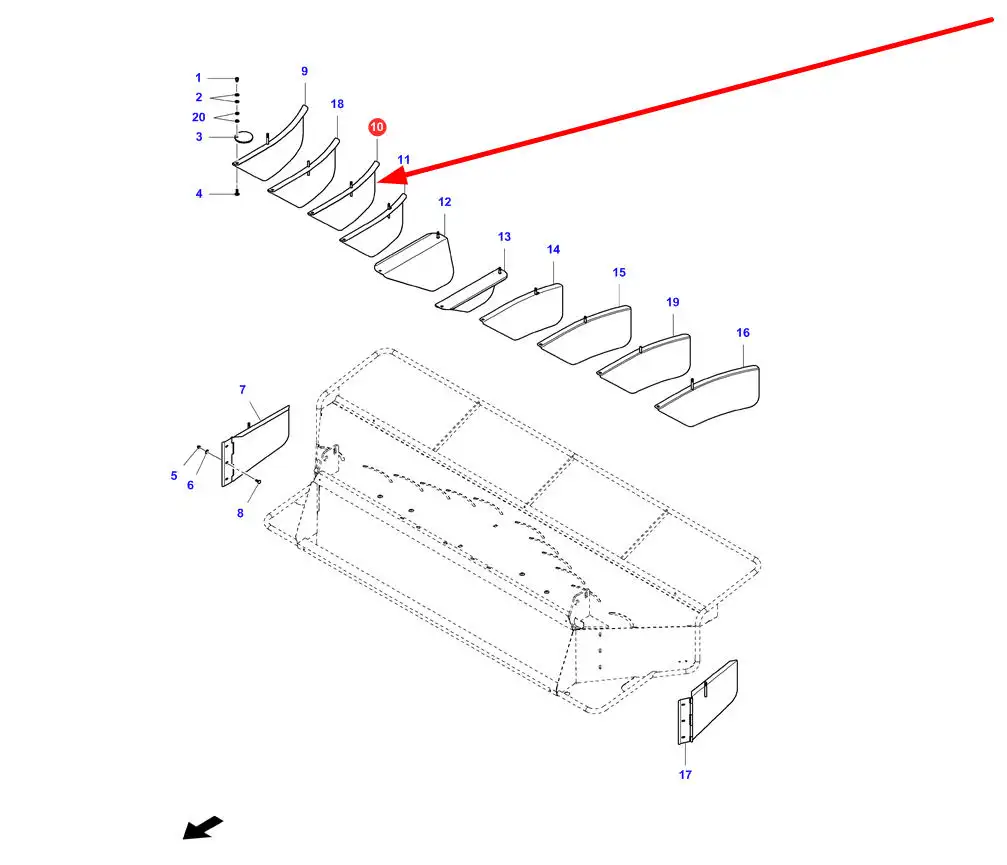 1
2
20
3
4
9
18
10
11
12
13
14
15
19
16
7
5
6
8
17