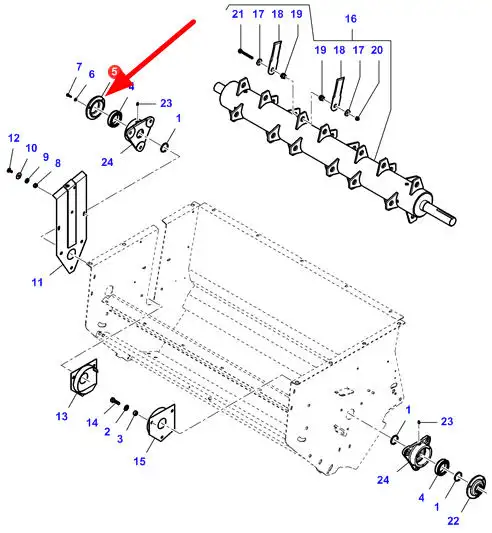 21
17
18
19
16
19
18
17
20
7
6
5
4
23
1
24
12
10
9
8
11
13
14
2
3
15
1
23
24
4
1
22