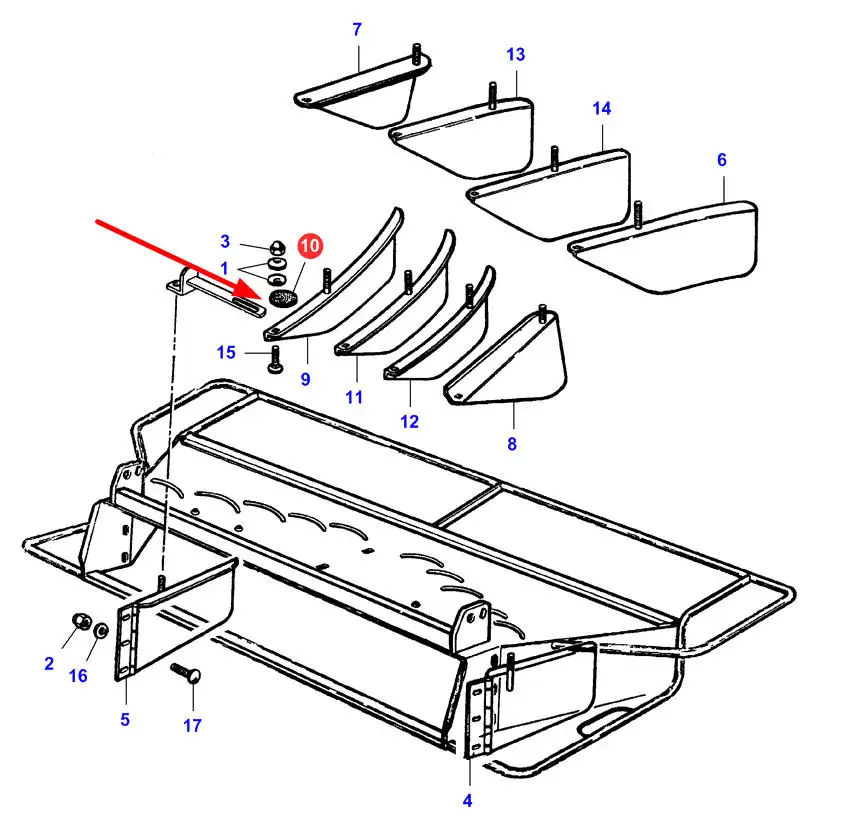 7
13
14
6
3
10
1
15
9
11
12
8
2
16
5
17
4