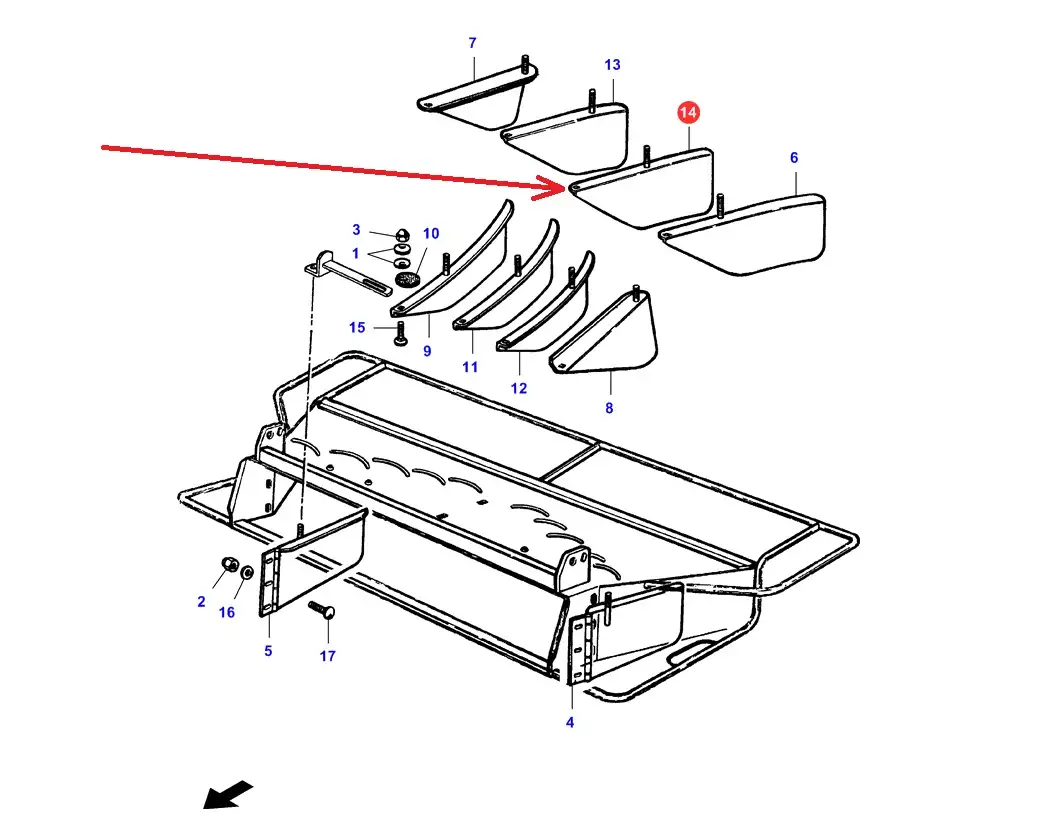 7
13
14
6
3
10
1
15
9
11
12
8
2
16
5
17
4