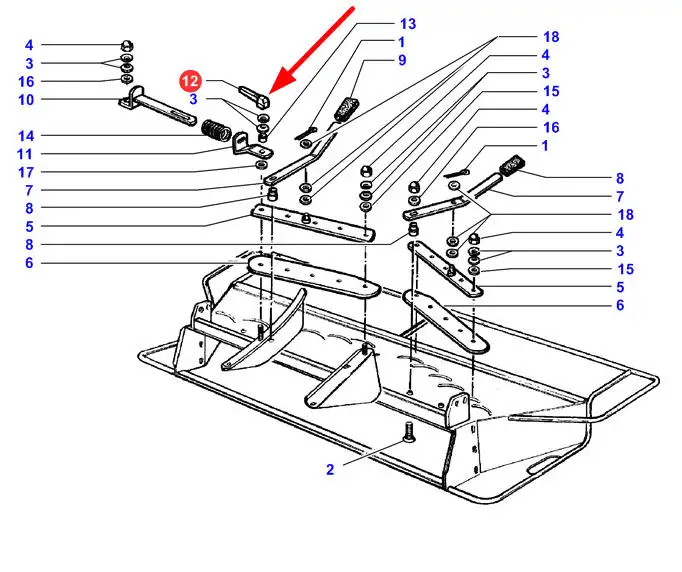 4
3
16
10
14
11
17
7
8
5
8
6
12
3
13
1
9
18
4
3
15
4
16
1
8
7
18
4
3
15
5
6
2