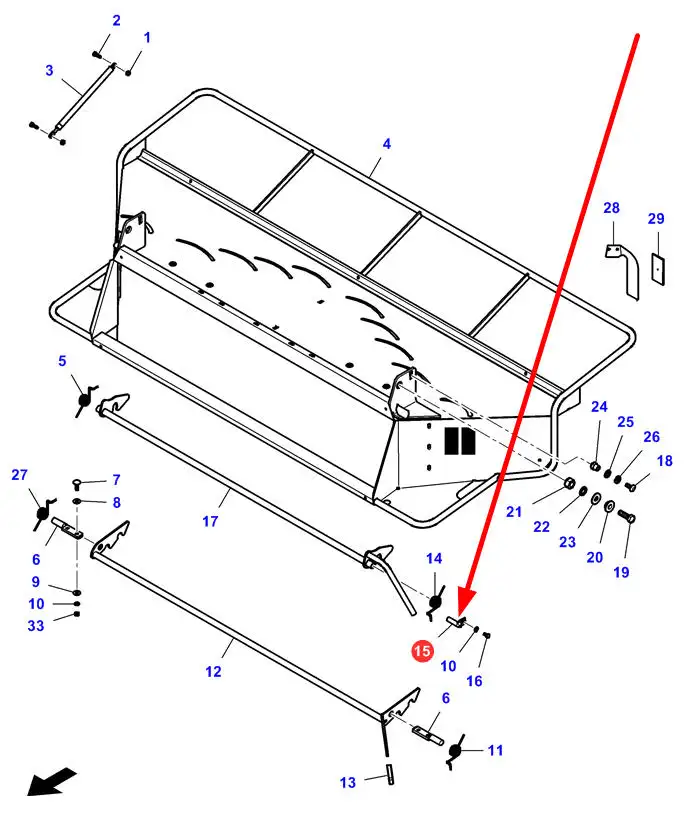 2
1
3
4
28
29
5
24
25
26
18
27
7
8
17
21
22
23
20
19
6
14
9
10
33
15
10
16
12
6
11
13