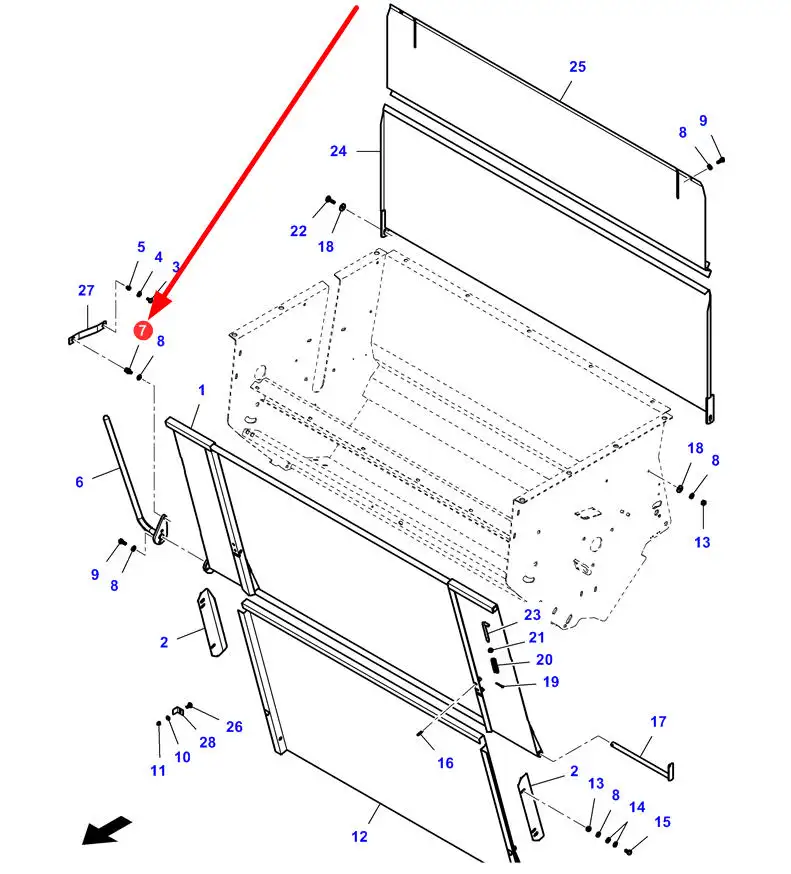 25
9
8
24
22
18
5
4
3
27
7
8
1
6
18
8
13
9
8
2
23
21
20
19
26
28
10
11
16
17
2
13
8
14
15
12