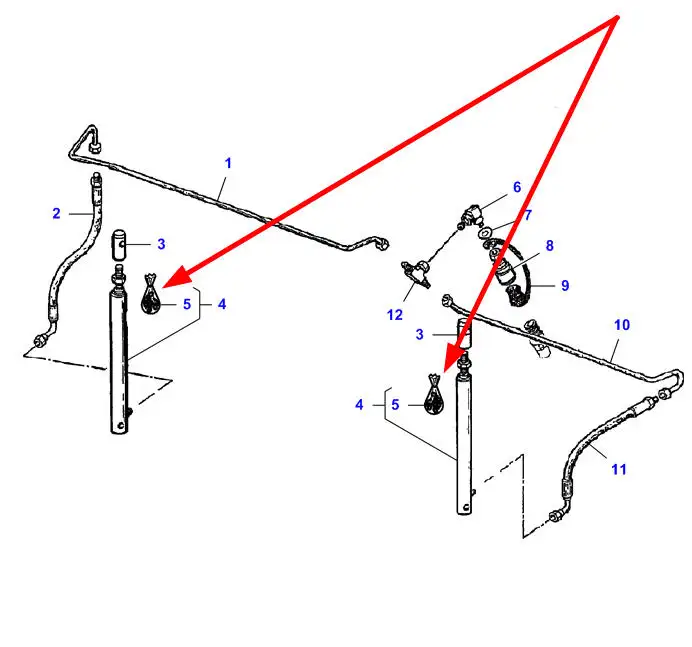 1
2
3
5
4
6
7
8
9
12
3
10
4
5
11