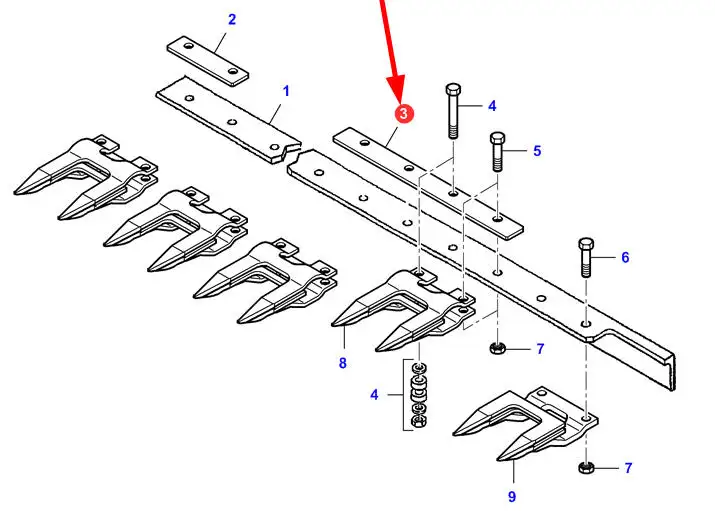 2
1
3
4
5
6
7
8
4
7
9