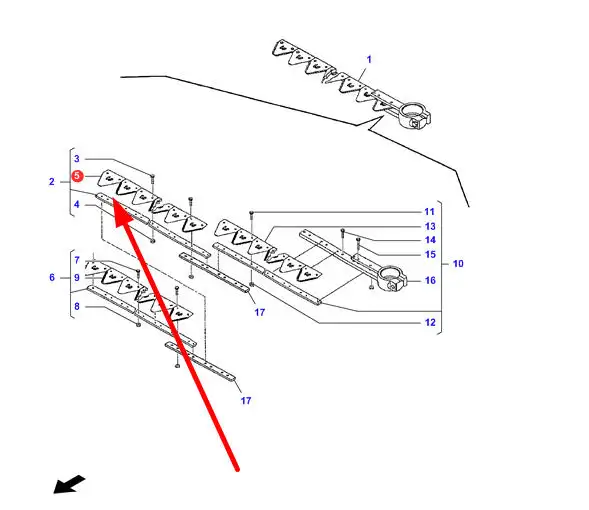 1
3
5
2
4
11
13
14
15
10
16
7
6
9
8
17
12
17