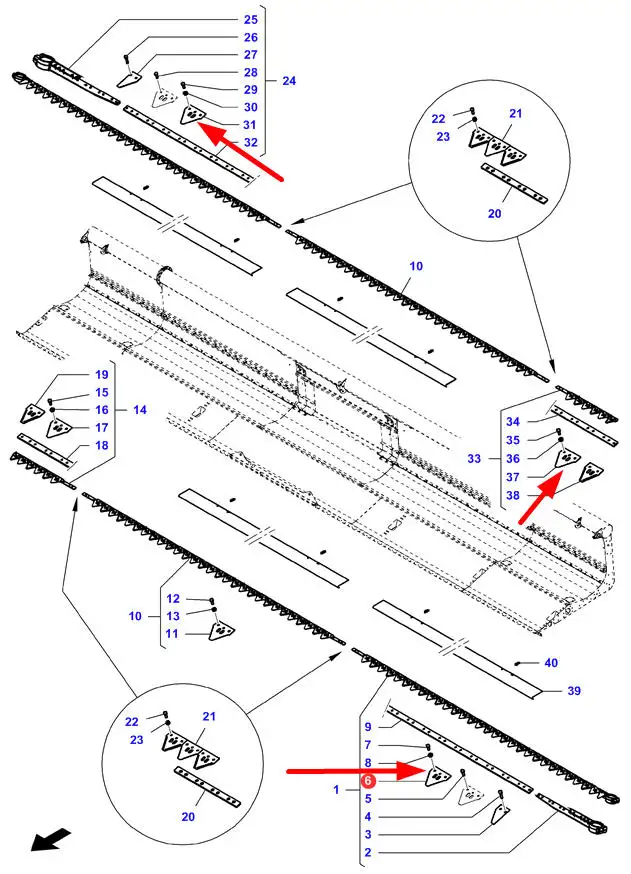 25
26
27
28
29
30
31
32
24

22
23
21
20

10

19
15
16
17
18
14

34
35
36
37
38
33

12
13
11
10

40
39

22
23
21
20

9
7
8
6
5
4
3
2
1