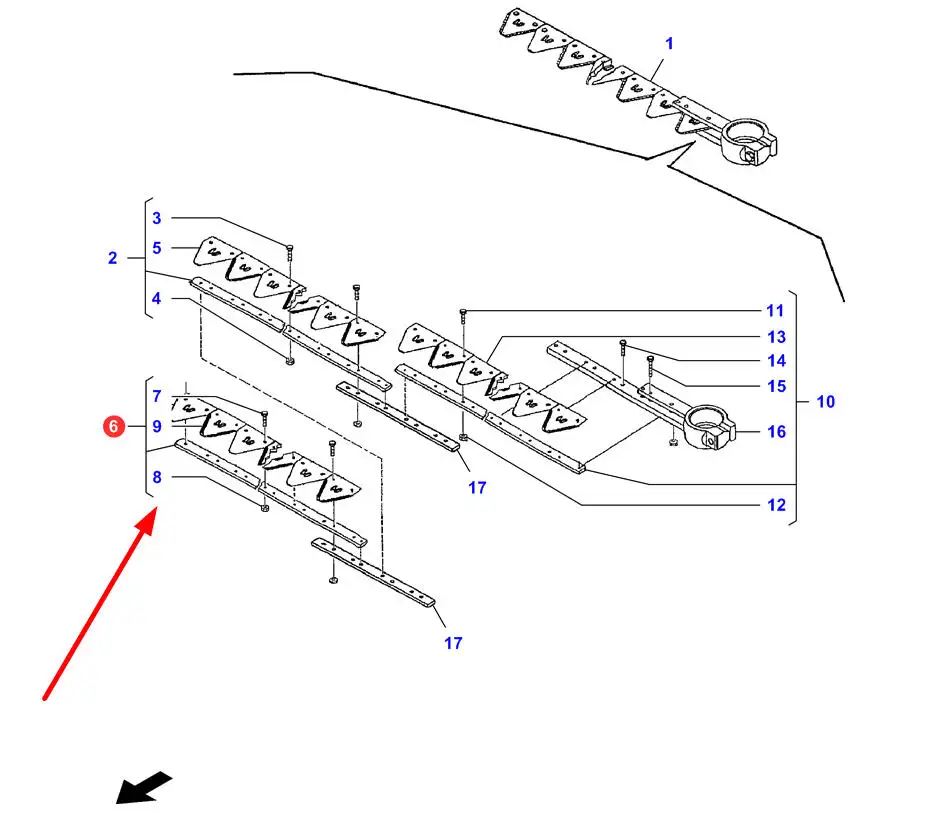 1
3
5
2
4
11
13
14
15
10
16
7
6
9
8
17
12
17