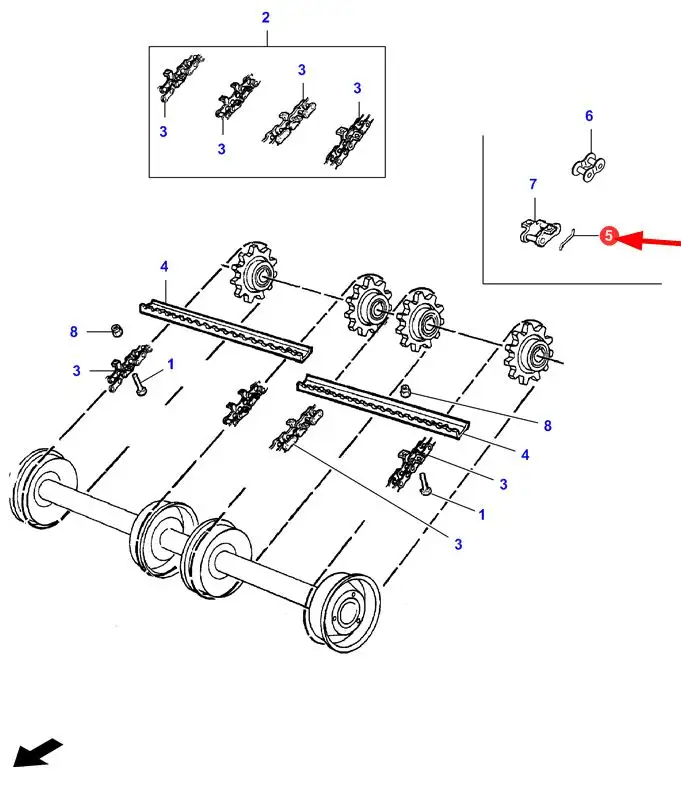 2
3
3
3
3
6
7
5
4
8
3
1
8
4
3
1
3