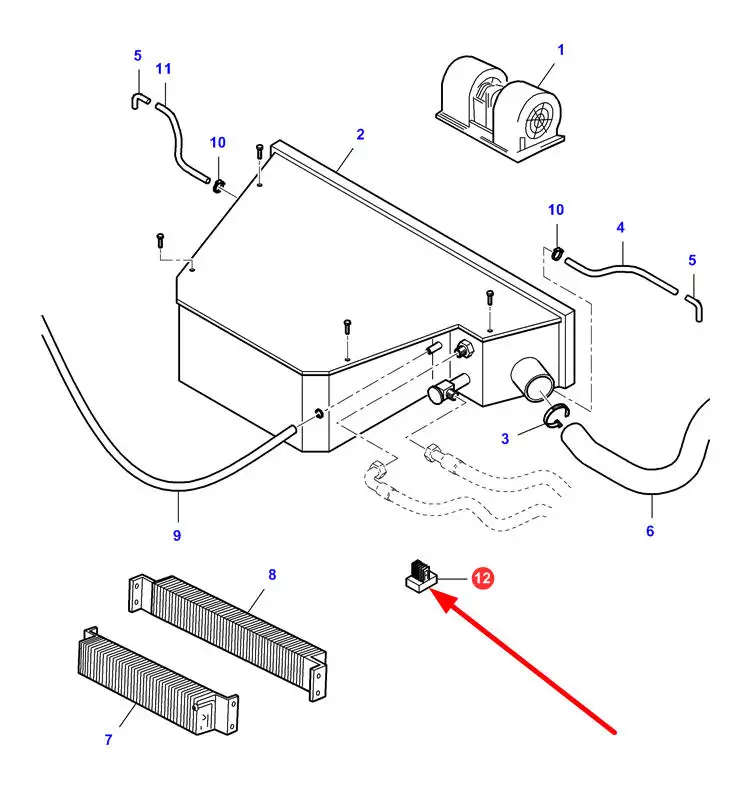 5
11
1
10
2
10
4
5
3
9
6
8
12
7