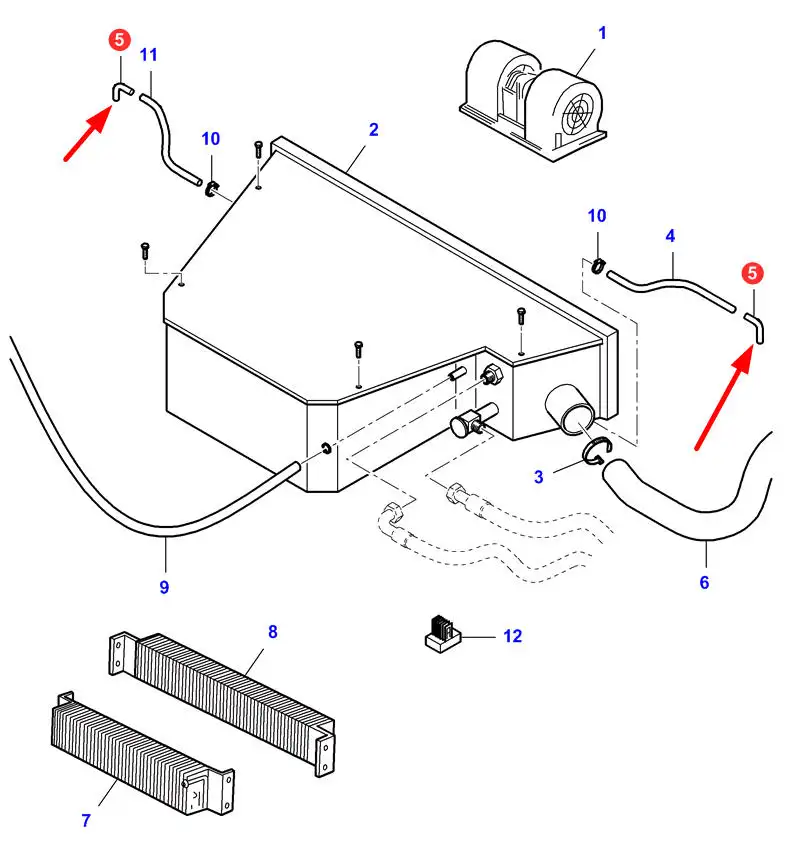 5
11
1
10
2
10
4
5
3
9
6
8
12
7