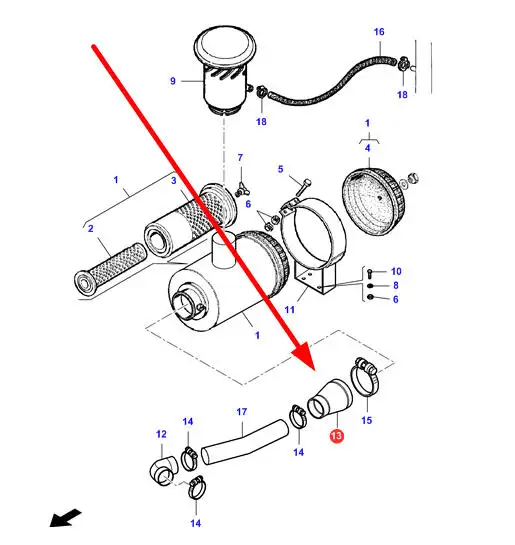 16
9
18
18
1
4
7
5
1
3
6
2
10
8
6
11
1
17
14
12
14
13
15
14