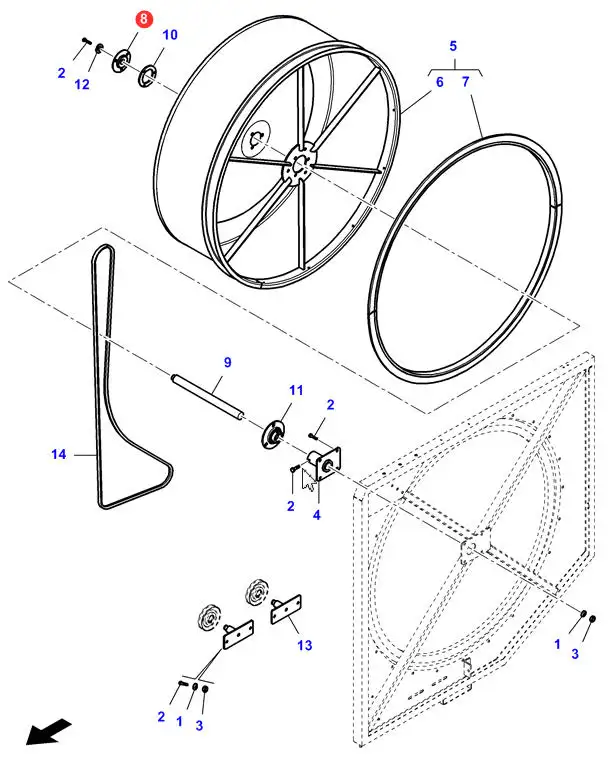 8
10
2
12
5
6
7
9
11
2
14
2
4
13
1
3
2
1
3