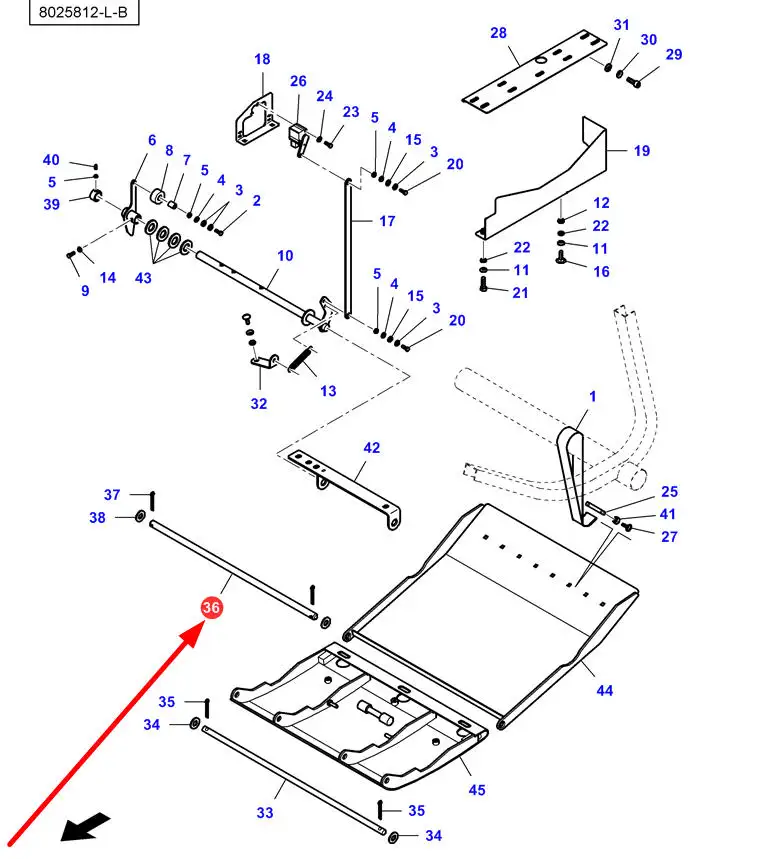 8025812-L-B

28
31
30
29
18
26
24
23
5
4
15
3
20
19
6
8
7
5
4
3
2
40
5
39
17
12
22
11
16
22
11
21
9
14
43
10
5
4
15
3
20
32
13
1
42
37
38
25
41
27
36
44
35
34
45
33
35
34