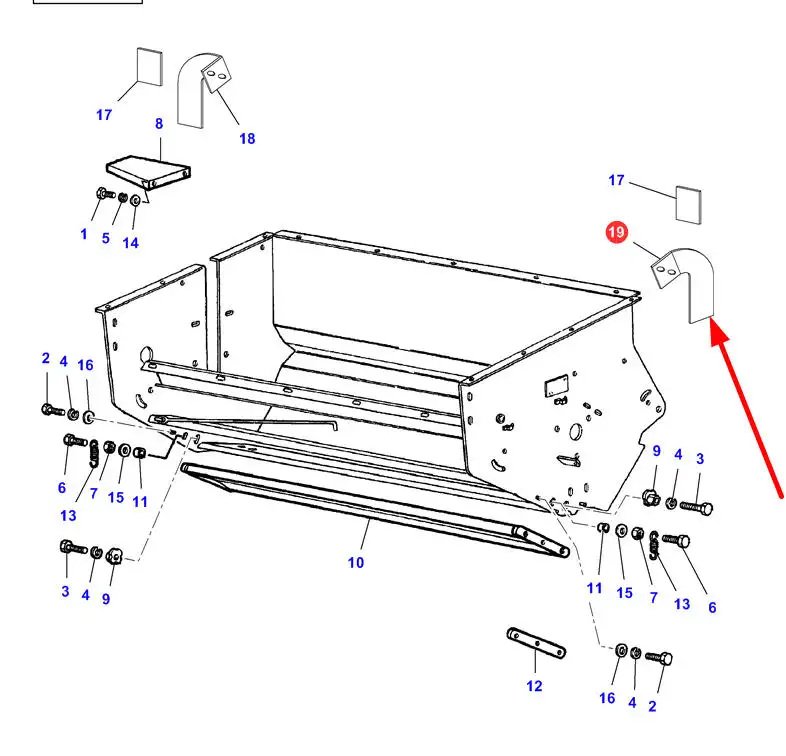 17
18
8
1
5
14
17
19
2
4
16
6
7
15
11
13
3
4
9
10
9
4
3
11
15
7
13
6
12
16
4
2