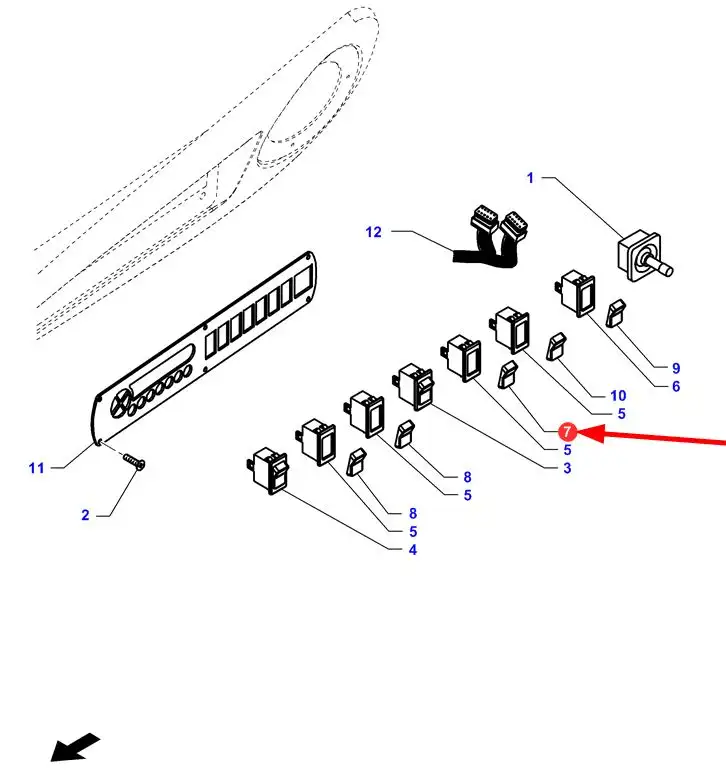 1
12
9
6
10
5
7
5
3
8
5
8
5
4
11
2